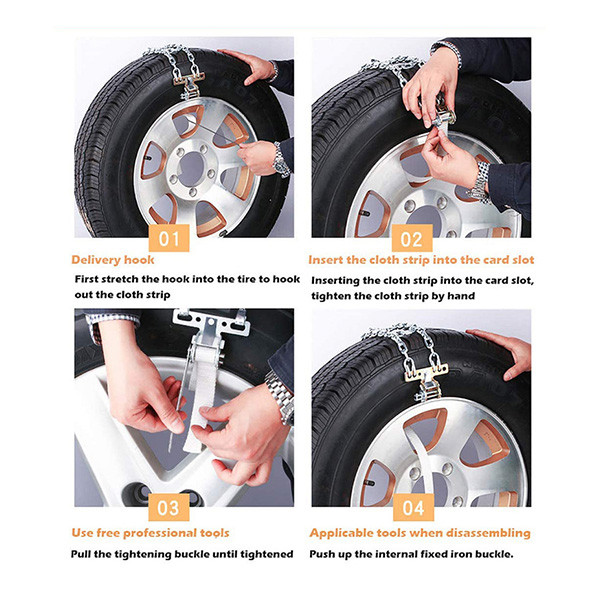 01

Delivery hook

First stretch the hook into the tire to hook out the cloth strip

02

Insert the cloth strip into the card slot

Inserting the cloth strip into the card slot, tighten the cloth strip by hand

03

Use free professional tools

Pull the tightening buckle until tightened

04

Applicable tools when disassembling

Push up the internal fixed iron buckle.