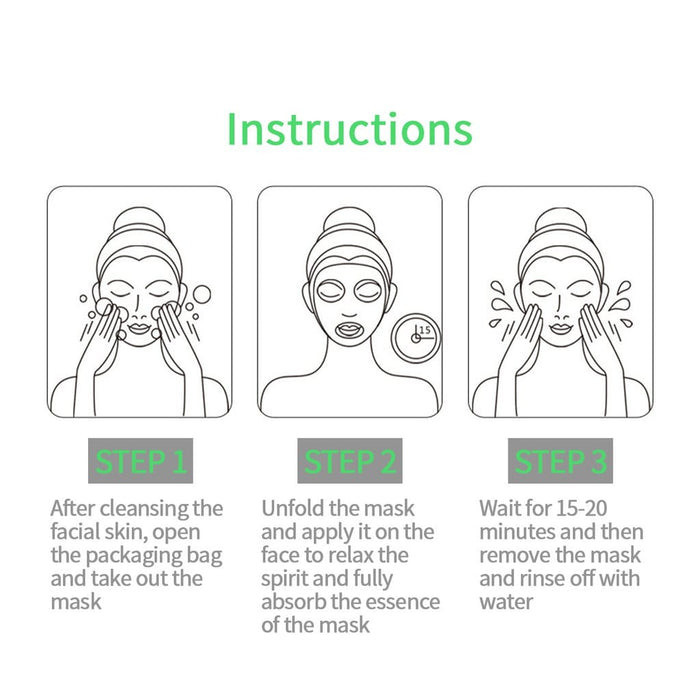 Instructions

15

STEP 1

After cleansing the facial skin, open the packaging bag and take out the mask

STEP 2

Unfold the mask and apply it on the face to relax the spirit and fully absorb the essence of the mask

STEP 3

Wait for 15-20 minutes and then remove the mask and rinse off with water