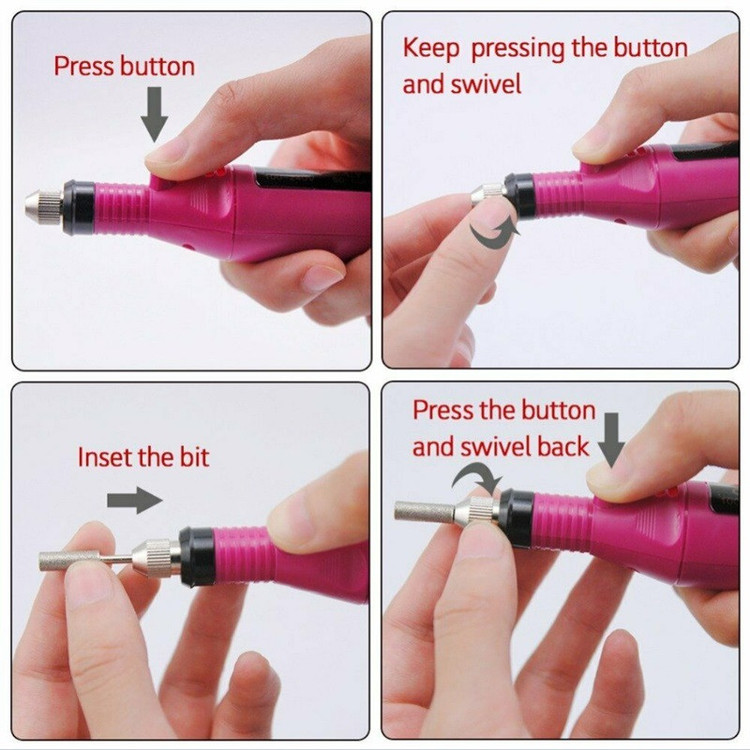 Press button

Keep pressing the button and swivel

Inset the bit

Press the button and swivel back