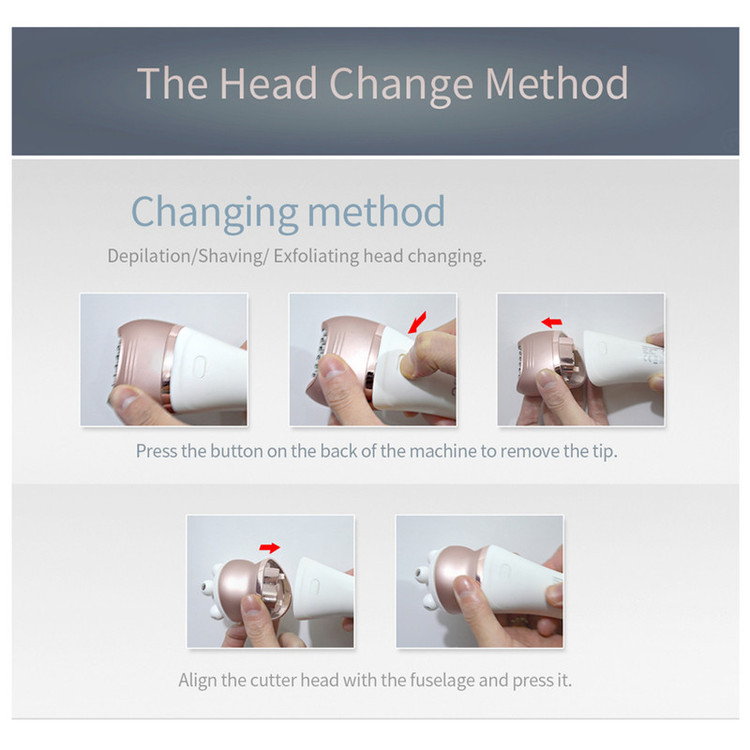 The Head Change Method

Changing method

Depilation/Shaving/ Exfoliating head changing.

Press the button on the back of the machine to remove the tip.

Align the cutter head with the fuselage and press it.