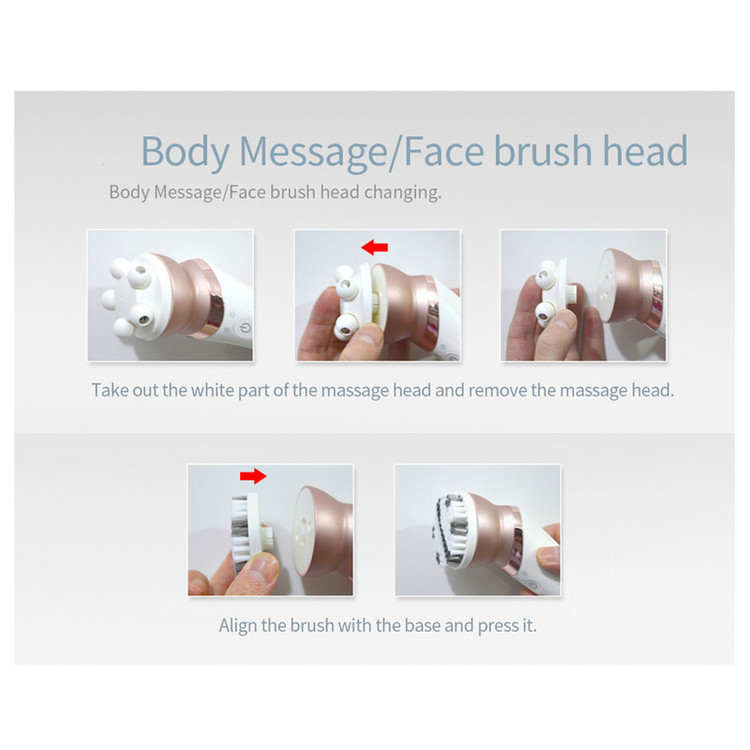 Body Message/Face brush head

Body Message/Face brush head changing.

Take out the white part of the massage head and remove the massage head.

Align the brush with the base and press it.