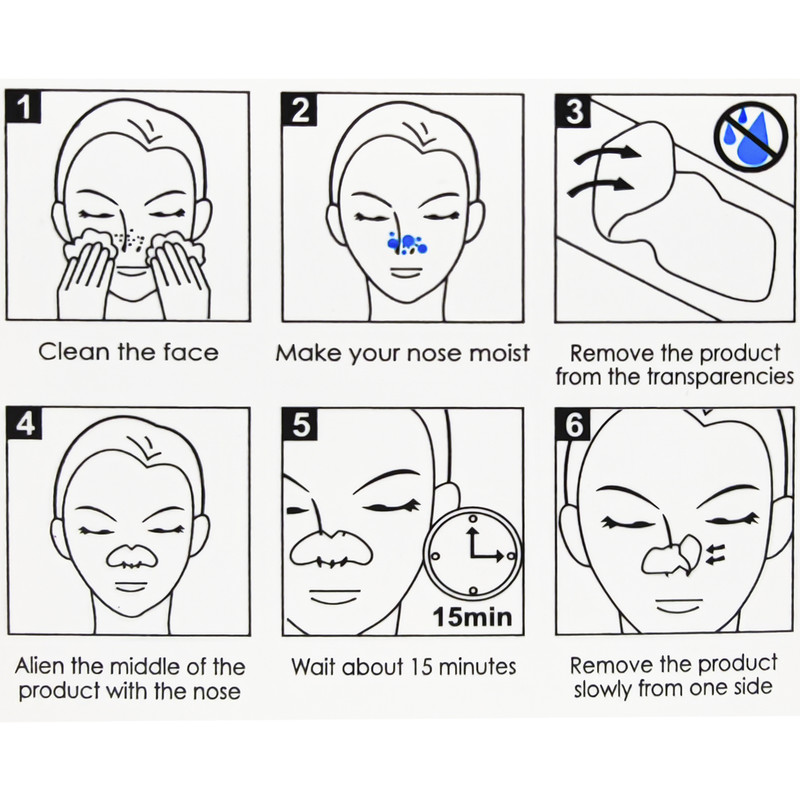 1

Clean the face

2

Make your nose moist

3

Remove the product from the transparencies

4

Alien the middle of the product with the nose

5

15min

Wait about 15 minutes

6

Remove the product slowly from one side