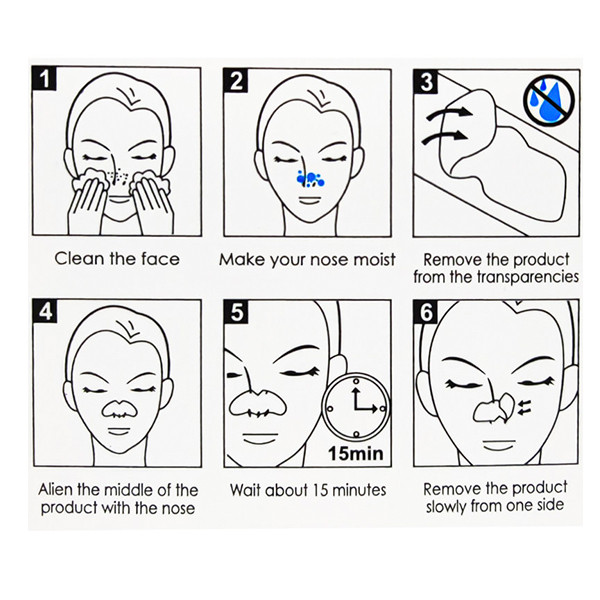 1

Clean the face

2

Make your nose moist

3

Remove the product from the transparencies

4

Alien the middle of the product with the nose

5

15min

Wait about 15 minutes

6

Remove the product slowly from one side