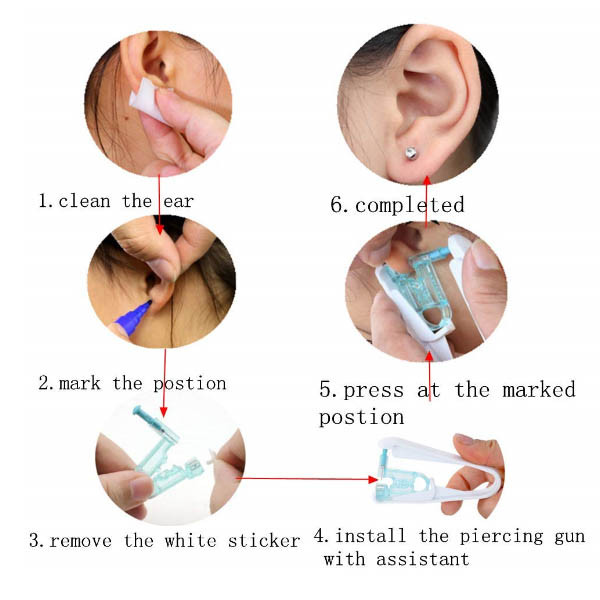 1. clean the ear

2. mark the postion

3. remove the white sticker

4. install the piercing gun with assistant

5. press at the marked postion

6. completed