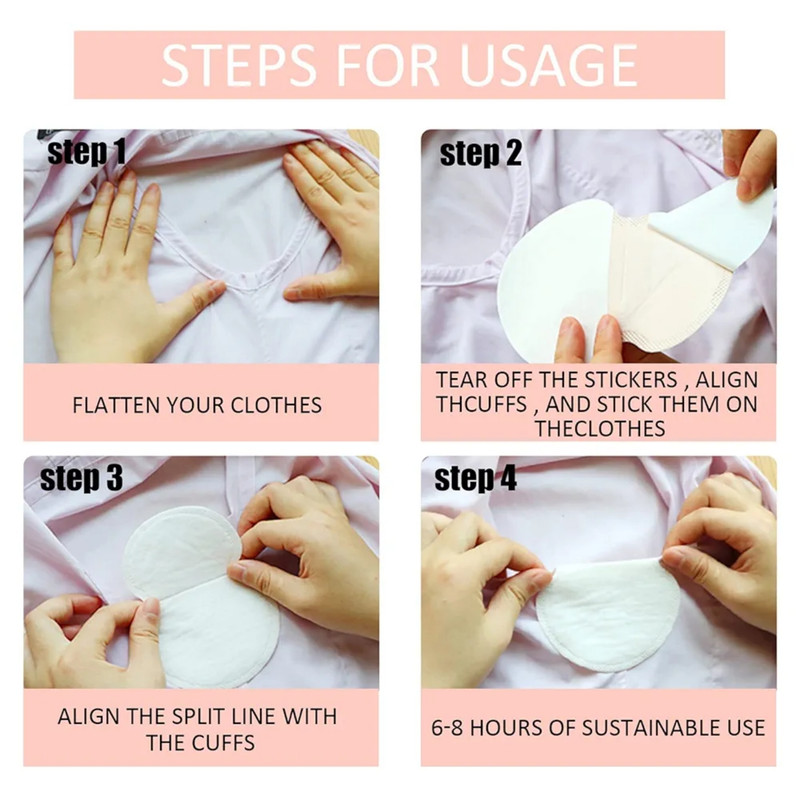 STEPS FOR USAGE

step 1

FLATTEN YOUR CLOTHES

step 2

TEAR OFF THE STICKERS , ALIGN THCUFFS , AND STICK THEM ON THECLOTHES

step 3

ALIGN THE SPLIT LINE WITH THE CUFFS

step 4

6-8 HOURS OF SUSTAINABLE USE